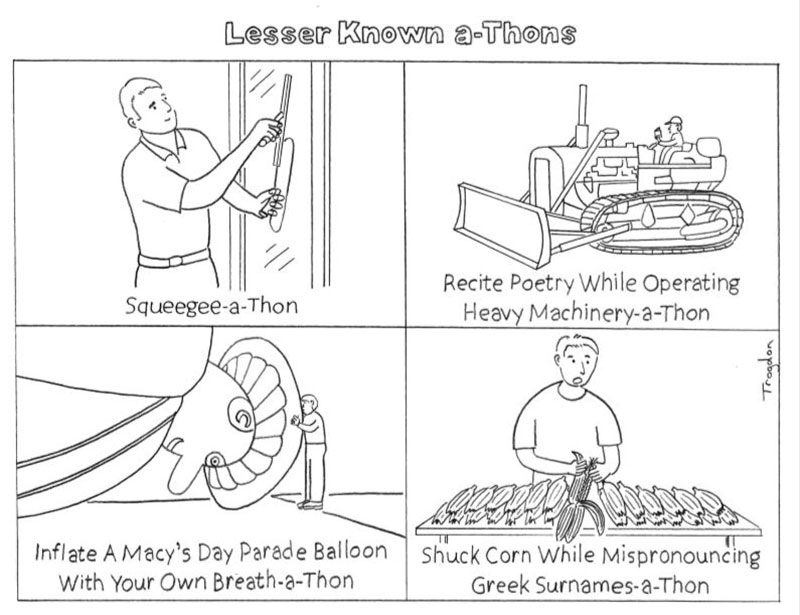 Lesser Known a-Thons

Squeegee-a-Thon

Recite Poetry While Operating Heavy Machinery-a-Thon

Trogdon

Inflate A Macy's Day Parade Balloon With Your Own Breath-a-Thon

Shuck Corn While Mispronouncing Greek Surnames-a-Thon